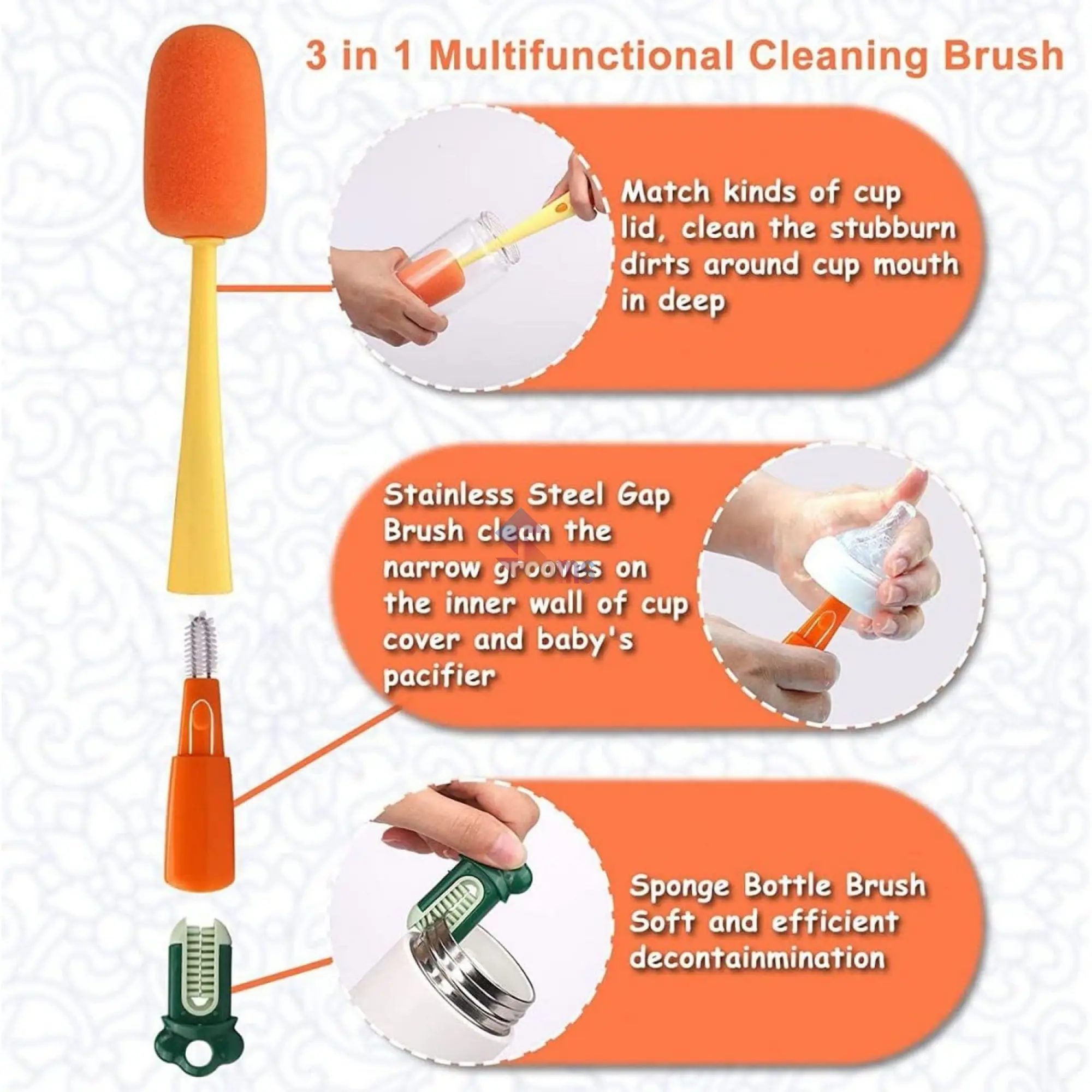 3 in 1 Multifunctional Cleaning Brush

Match kinds of cup lid, clean the stubburn dirts around cup mouth in deep

Stainless Steel Gap Brush clean the narrow grooves on the inner wall of cup cover and baby's pacifier

Sponge Bottle Brush Soft and efficient decontainmination